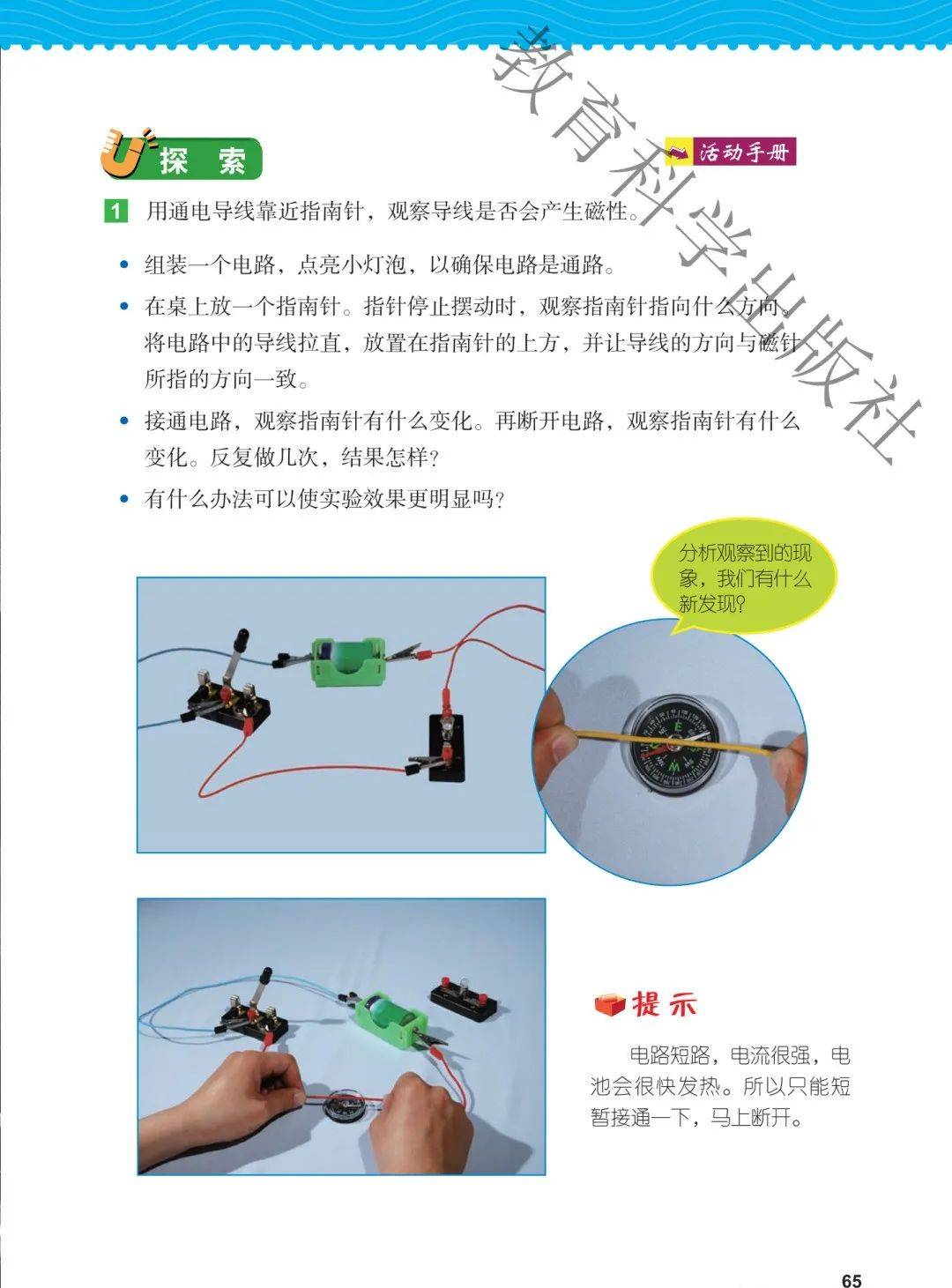 教育科学出版社

探 索

活动手册

1 用通电导线靠近指南针，观察导线是否会产生磁性。

• 组装一个电路，点亮小灯泡，以确保电路是通路。

• 在桌上放一个指南针。指针停止摆动时，观察指南针指向什么方向。将电路中的导线拉直，放置在指南针的上方，并让导线的方向与磁针所指的方向一致。

• 接通电路，观察指南针有什么变化。再断开电路，观察指南针有什么变化。反复做几次，结果怎样？

• 有什么办法可以使实验效果更明显吗？

分析观察到的现象，我们有什么新发现？

提 示

电路短路，电流很强，电池会很快发热。所以只能短暂接通一下，马上断开。

65