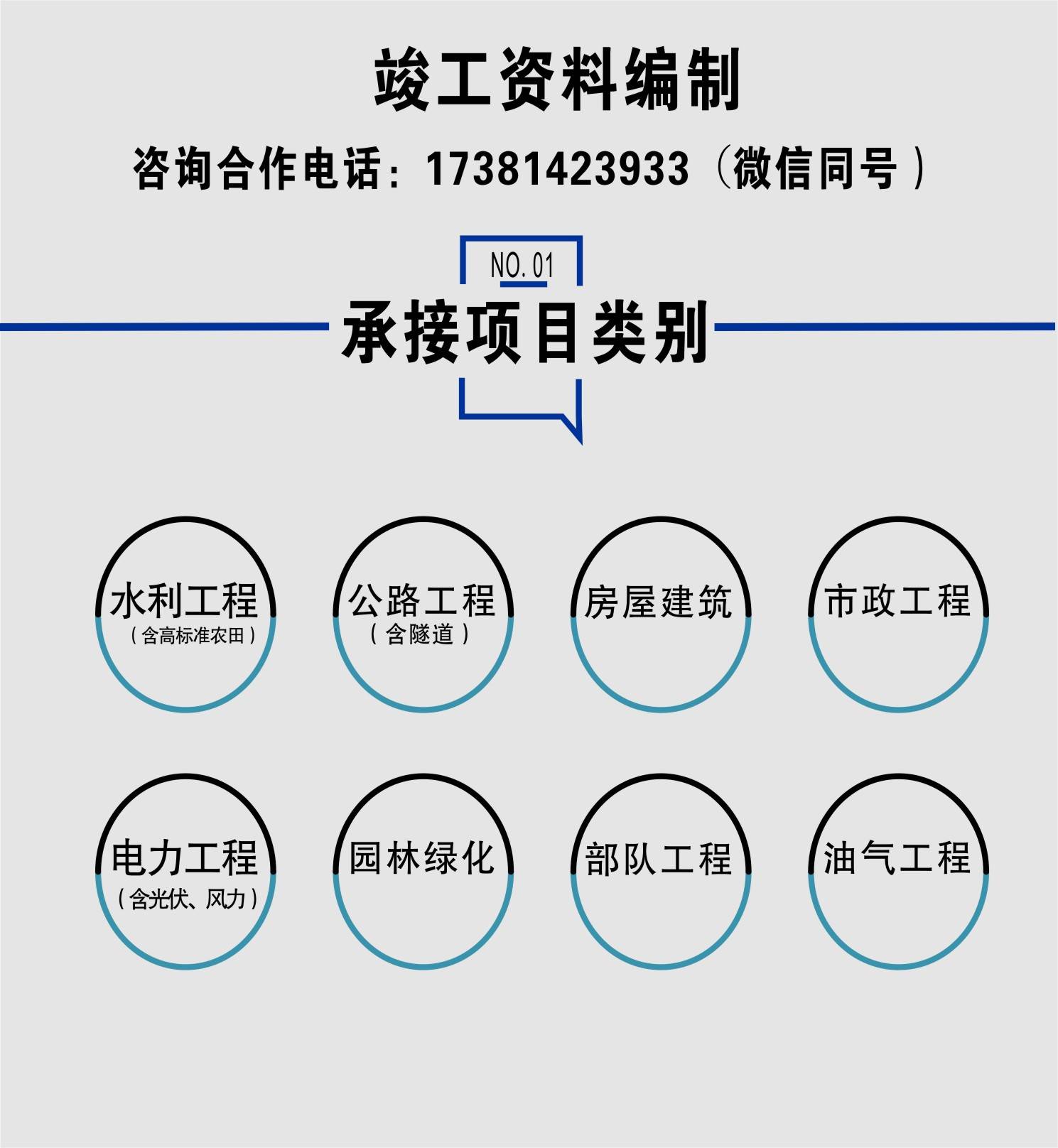 竣工资料编制

咨询合作电话：17381423933（微信同号）

NO.01

承接项目类别

水利工程
（含高标准农田）

公路工程
（含隧道）

房屋建筑

市政工程

电力工程
（含光伏、风力）

园林绿化

部队工程

油气工程