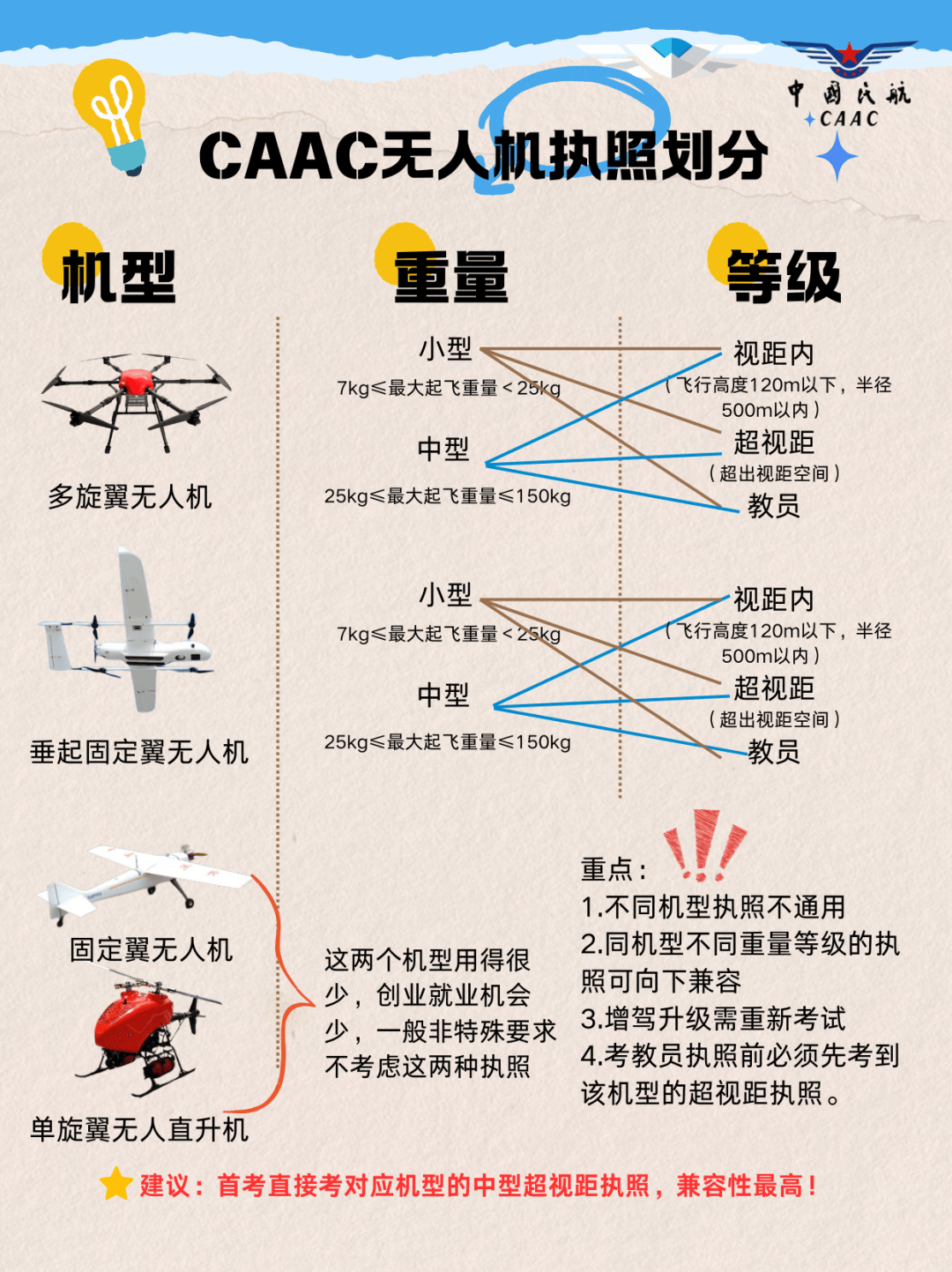 中国民航
CAAC

CAAC无人机执照划分

机型

重量

等级

多旋翼无人机

小型
7kg≤最大起飞重量＜25kg

中型
25kg≤最大起飞重量≤150kg

视距内
（飞行高度120m以下，半径500m以内）

超视距
（超出视距空间）

教员

垂起固定翼无人机

小型
7kg≤最大起飞重量＜25kg

中型
25kg≤最大起飞重量≤150kg

视距内
（飞行高度120m以下，半径500m以内）

超视距
（超出视距空间）

教员

固定翼无人机

单旋翼无人直升机

这两个机型用得很少，创业就业机会少，一般非特殊要求不考虑这两种执照

重点：
1.不同机型执照不通用
2.同机型不同重量等级的执照可向下兼容
3.增驾升级需重新考试
4.考教员执照前必须先考到该机型的超视距执照。

建议：首考直接考对应机型的中型超视距执照，兼容性最高！