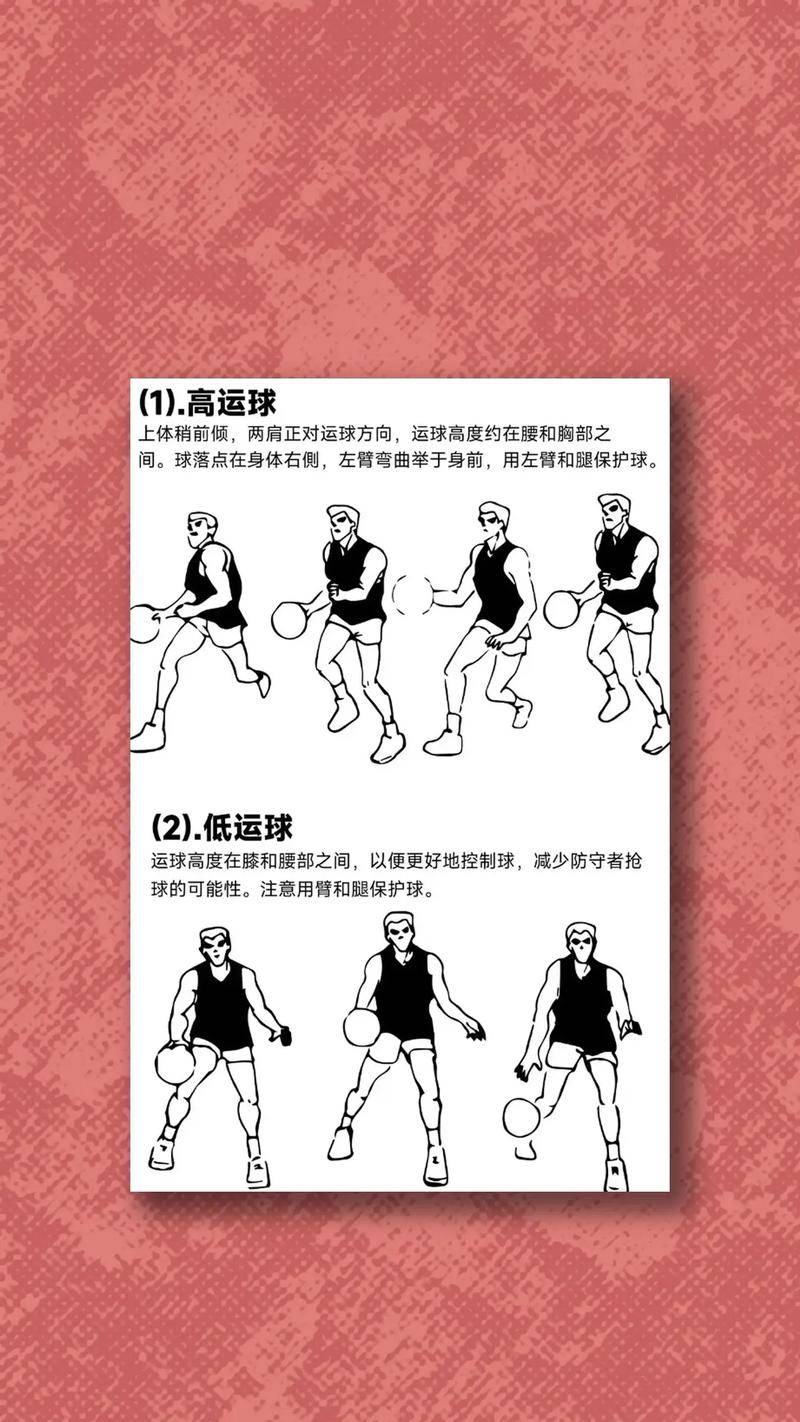 (1).高运球

上体稍前倾，两肩正对运球方向，运球高度约在腰和胸部之间。球落点在身体右侧，左臂弯曲举于身前，用左臂和腿保护球。

(2).低运球

运球高度在膝和腰部之间，以便更好地控制球，减少防守者抢球的可能性。注意用臂和腿保护球。