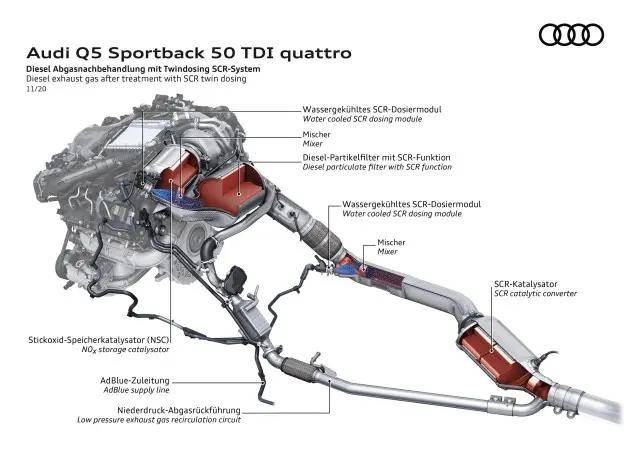 Audi Q5 Sportback 50 TDI quattro
Diesel Abgasnachbehandlung mit Twindosing SCR-System
Diesel exhaust gas after treatment with SCR twin dosing
11/20

Wassergekühltes SCR-Dosiermodul
Water cooled SCR dosing module

Mischer
Mixer

Diesel-Partikelfilter mit SCR-Funktion
Diesel particulate filter with SCR function

Wassergekühltes SCR-Dosiermodul
Water cooled SCR dosing module

Mischer
Mixer

SCR-Katalysator
SCR catalytic converter

Stickoxid-Speicherkatalysator (NSC)
$NO_X$ storage catalysator

AdBlue-Zuleitung
AdBlue supply line

Niederdruck-Abgasrückführung
Low pressure exhaust gas recirculation circuit