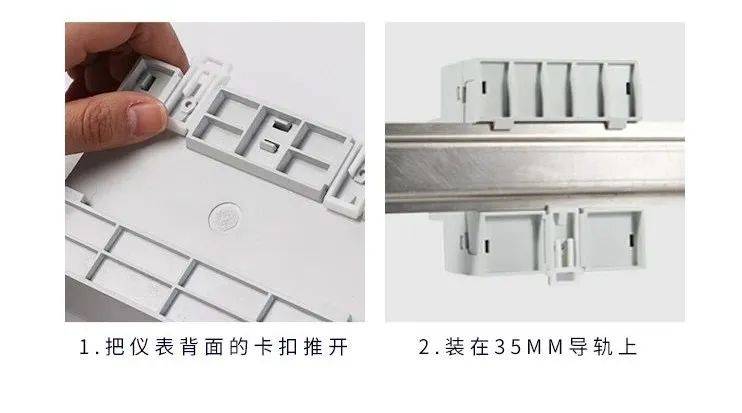 1.把仪表背面的卡扣推开

2.装在35MM导轨上