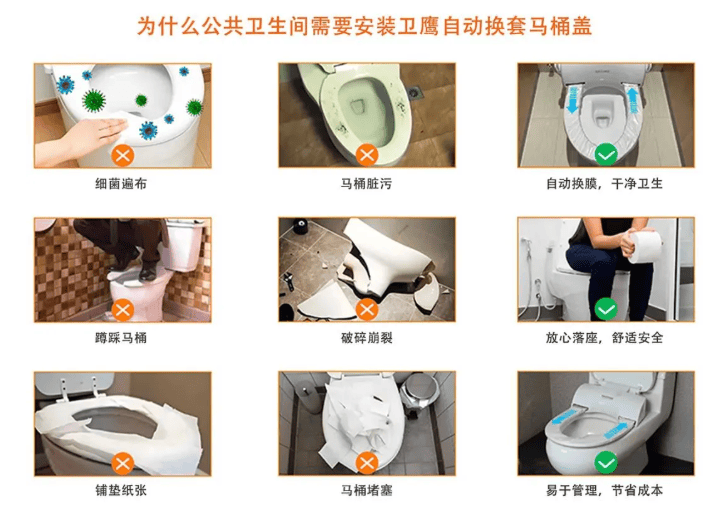 为什么公共卫生间需要安装卫鹰自动换套马桶盖

细菌遍布

马桶脏污

自动换膜，干净卫生

蹲踩马桶

破碎崩裂

放心落座，舒适安全

铺垫纸张

马桶堵塞

易于管理，节省成本