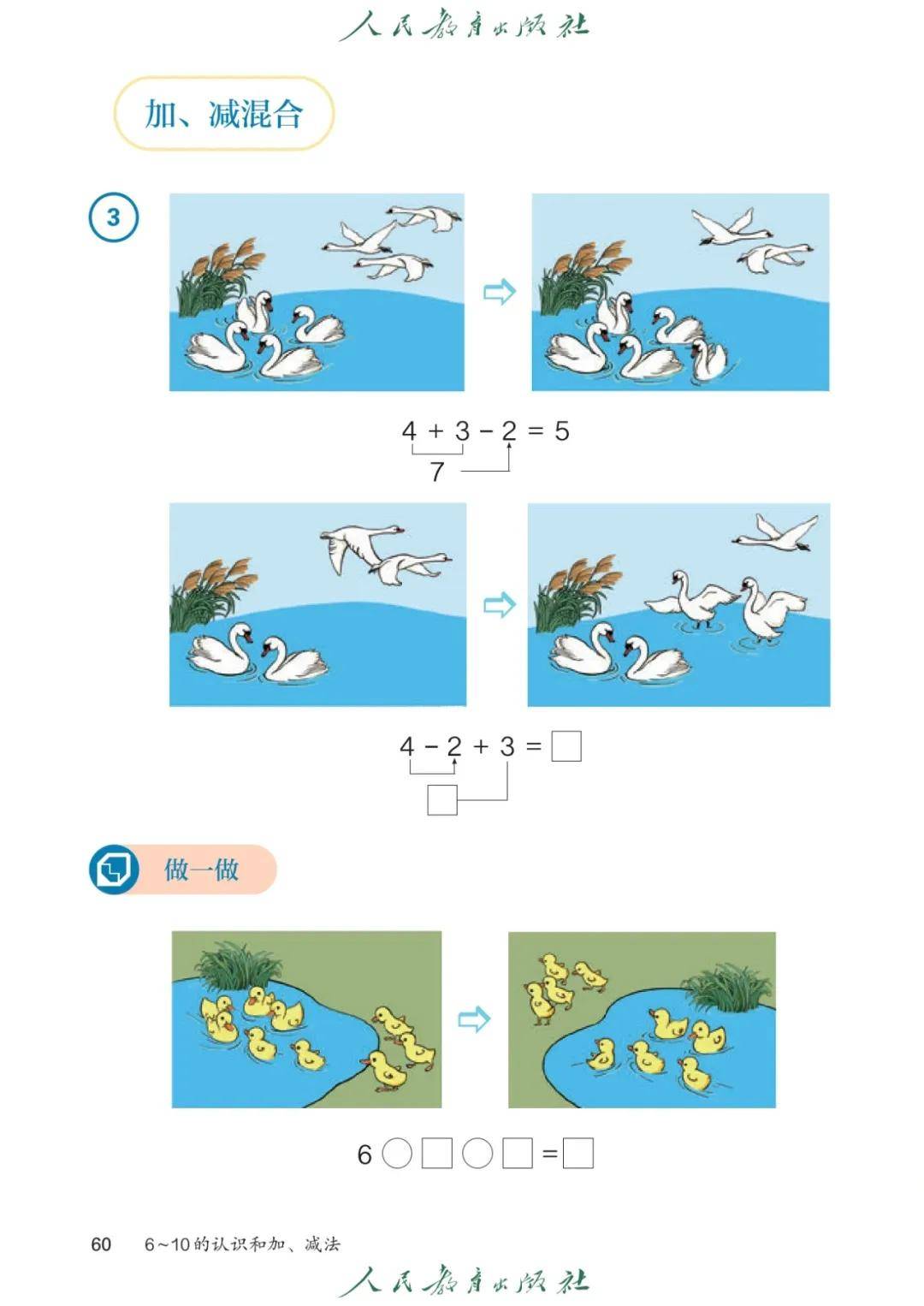 人民教育出版社

加、减混合

3

$4 + 3 - 2 = 5$

7

$4 - 2 + 3 = \square$

$\square$

做一做

$6 \bigcirc \square \bigcirc \square = \square$

60　6~10的认识和加、减法

人民教育出版社