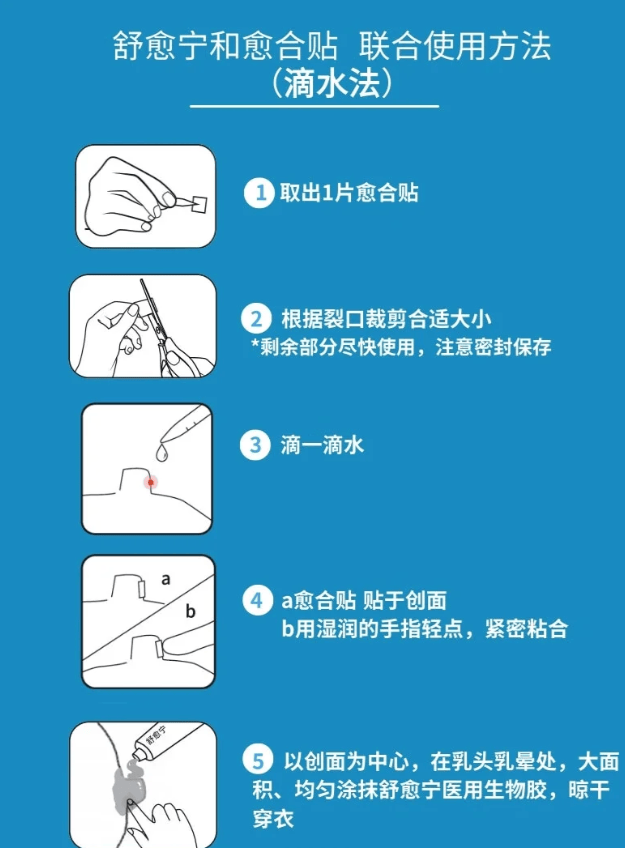 舒愈宁和愈合贴 联合使用方法
（滴水法）

1 取出1片愈合贴

2 根据裂口裁剪合适大小
*剩余部分尽快使用，注意密封保存

3 滴一滴水

a
b
4 a愈合贴 贴于创面
b用湿润的手指轻点，紧密粘合

舒愈宁
5 以创面为中心，在乳头乳晕处，大面积、均匀涂抹舒愈宁医用生物胶，晾干穿衣