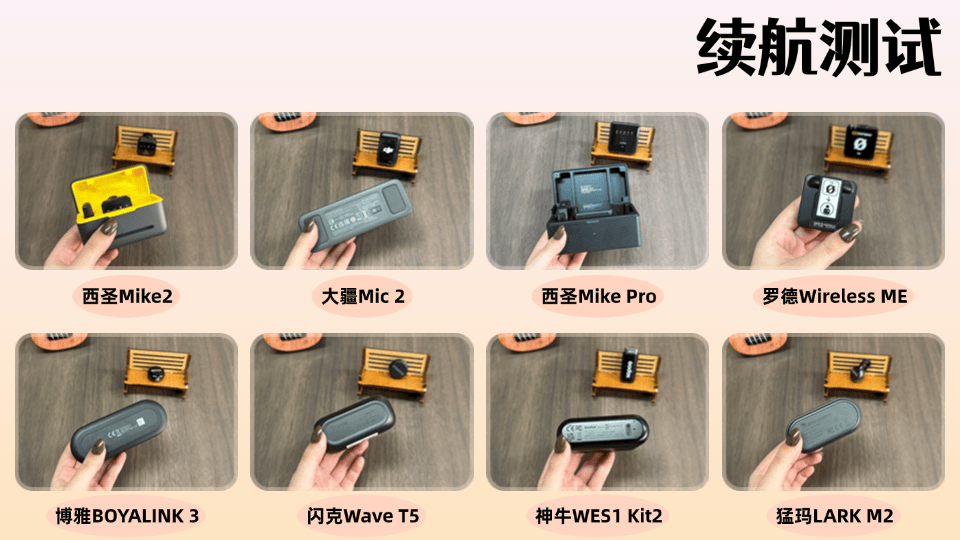 续航测试

西圣Mike2

大疆Mic 2

西圣Mike Pro

罗德Wireless ME

博雅BOYALINK 3

闪克Wave T5

神牛WES1 Kit2

猛玛LARK M2