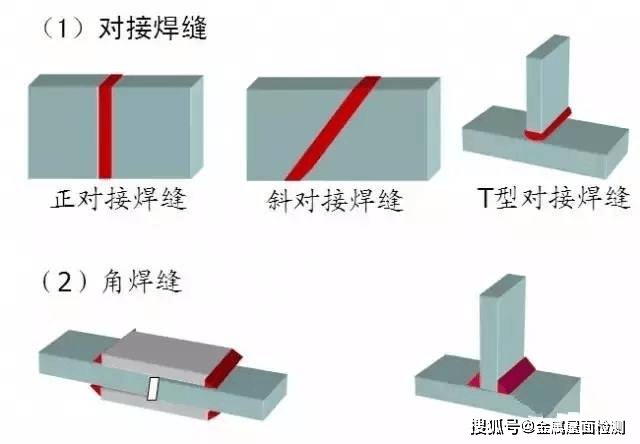 （1）对接焊缝

正对接焊缝

斜对接焊缝

T型对接焊缝

（2）角焊缝

搜狐号@金属屋面检测