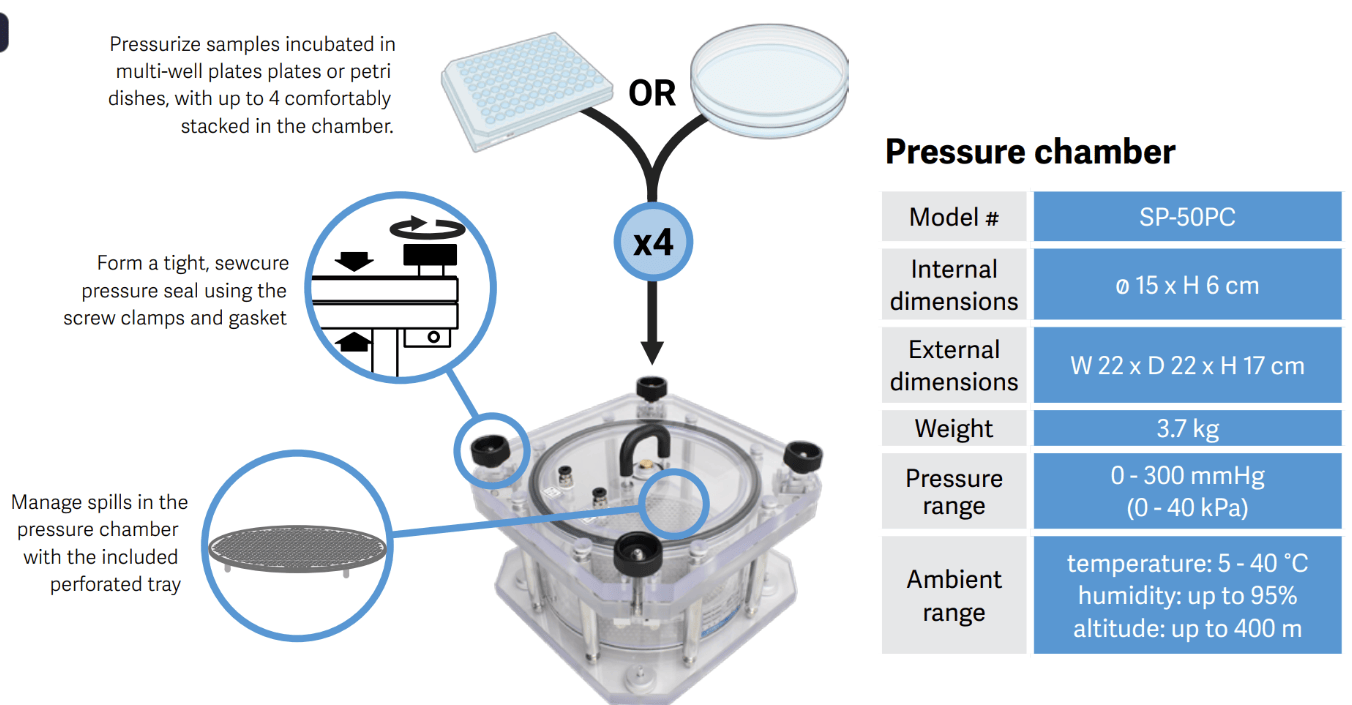 Pressurize samples incubated in multi-well plates plates or petri dishes, with up to 4 comfortably stacked in the chamber.

OR

x4

Form a tight, sewcure pressure seal using the screw clamps and gasket

Manage spills in the pressure chamber with the included perforated tray

Pressure chamber

| Model # | SP-50PC |
|---|---|
| Internal dimensions | ø 15 x H 6 cm |
| External dimensions | W 22 x D 22 x H 17 cm |
| Weight | 3.7 kg |
| Pressure range | 0 - 300 mmHg (0 - 40 kPa) |
| Ambient range | temperature: 5 - 40 °C humidity: up to 95% altitude: up to 400 m |