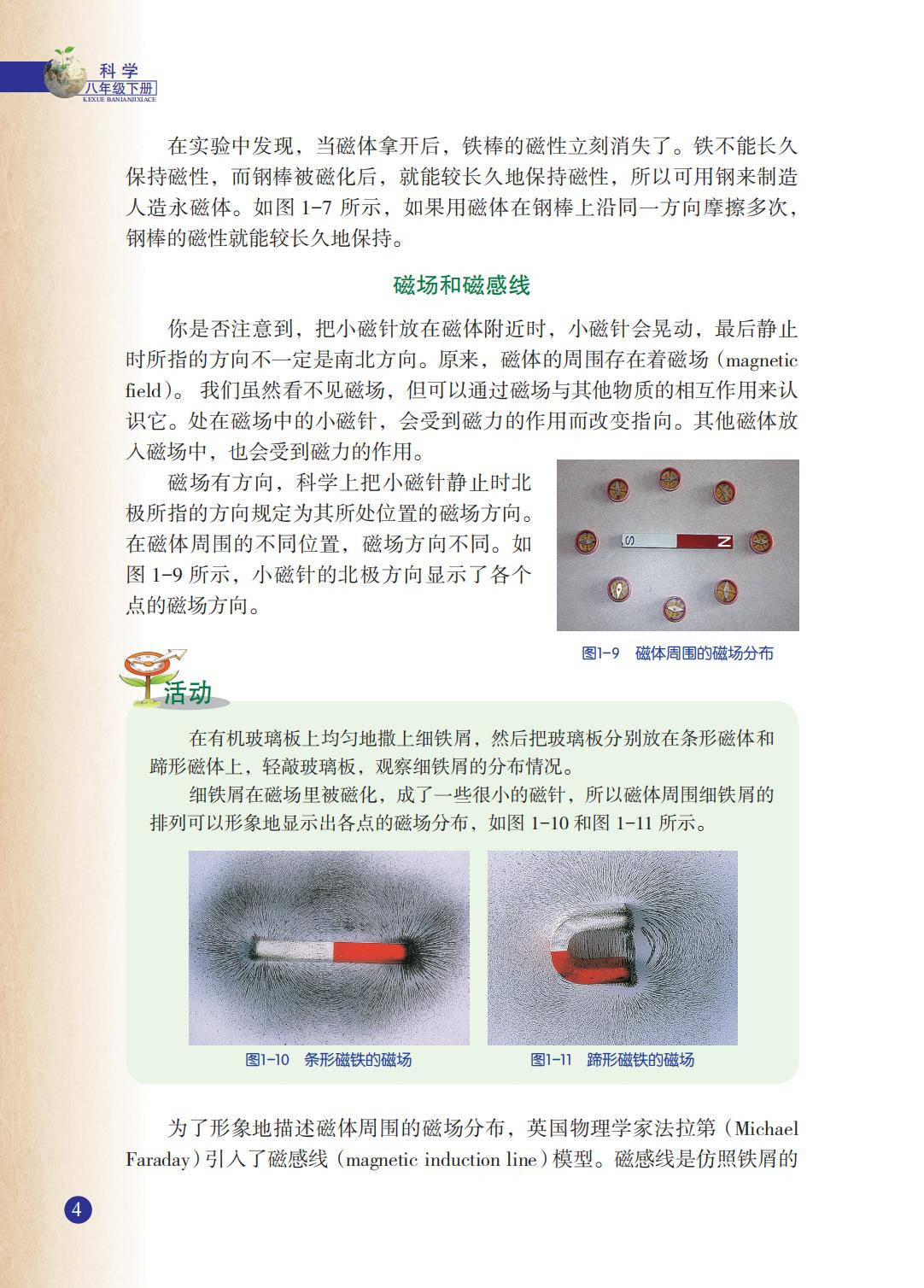 科学
八年级下册
KEXUE BANIANJIXIACE

在实验中发现，当磁体拿开后，铁棒的磁性立刻消失了。铁不能长久保持磁性，而钢棒被磁化后，就能较长久地保持磁性，所以可用钢来制造人造永磁体。如图 1-7 所示，如果用磁体在钢棒上沿同一方向摩擦多次，钢棒的磁性就能较长久地保持。

磁场和磁感线

你是否注意到，把小磁针放在磁体附近时，小磁针会晃动，最后静止时所指的方向不一定是南北方向。原来，磁体的周围存在着磁场（magnetic field）。我们虽然看不见磁场，但可以通过磁场与其他物质的相互作用来认识它。处在磁场中的小磁针，会受到磁力的作用而改变指向。其他磁体放入磁场中，也会受到磁力的作用。

磁场有方向，科学上把小磁针静止时北极所指的方向规定为其所处位置的磁场方向。在磁体周围的不同位置，磁场方向不同。如图 1-9 所示，小磁针的北极方向显示了各个点的磁场方向。

S N

图1-9　磁体周围的磁场分布

活动

在有机玻璃板上均匀地撒上细铁屑，然后把玻璃板分别放在条形磁体和蹄形磁体上，轻敲玻璃板，观察细铁屑的分布情况。

细铁屑在磁场里被磁化，成了一些很小的磁针，所以磁体周围细铁屑的排列可以形象地显示出各点的磁场分布，如图 1-10 和图 1-11 所示。

图1-10　条形磁铁的磁场

图1-11　蹄形磁铁的磁场

为了形象地描述磁体周围的磁场分布，英国物理学家法拉第（Michael Faraday）引入了磁感线（magnetic induction line）模型。磁感线是仿照铁屑的

4