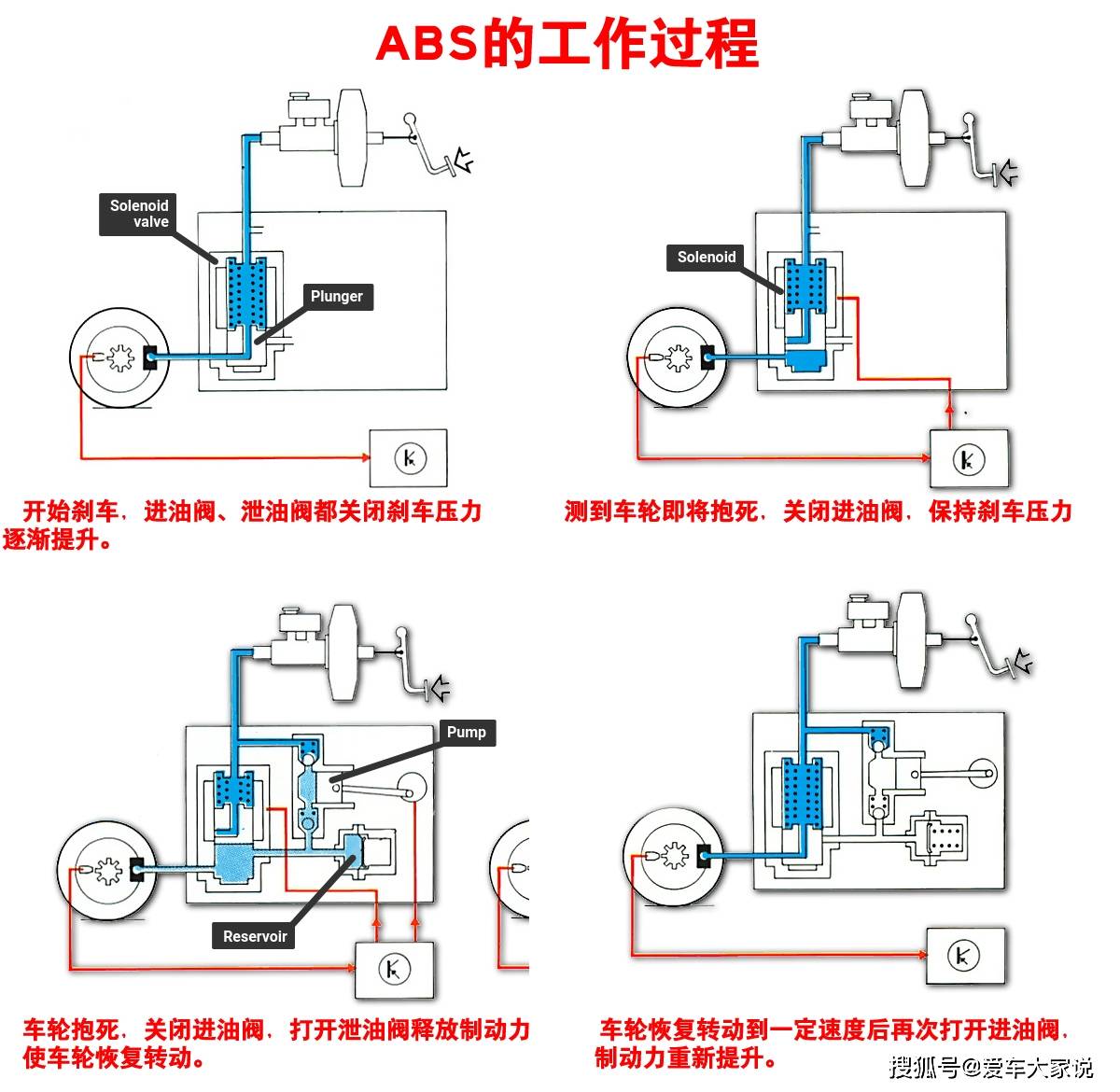 ABS的工作过程

Solenoid valve

Plunger

开始刹车，进油阀、泄油阀都关闭刹车压力逐渐提升。

Solenoid

测到车轮即将抱死，关闭进油阀，保持刹车压力

Pump

Reservoir

车轮抱死，关闭进油阀，打开泄油阀释放制动力使车轮恢复转动。

车轮恢复转动到一定速度后再次打开进油阀，制动力重新提升。

搜狐号@爱车大家说