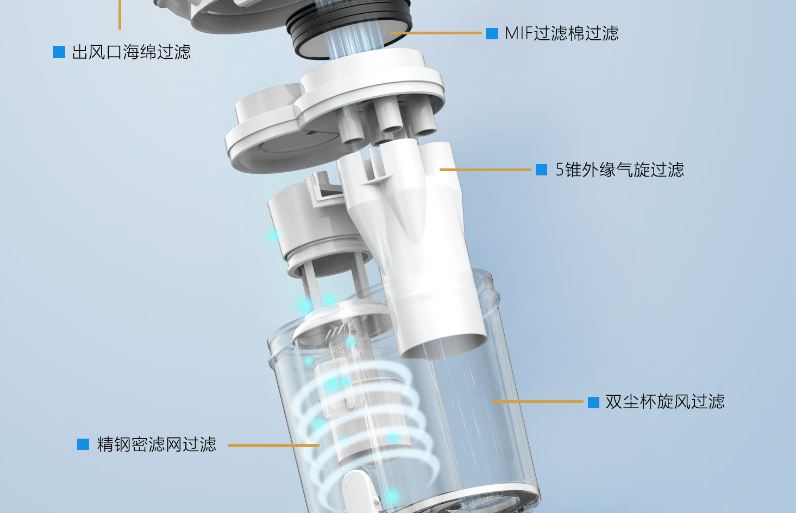 出风口海绵过滤

MIF过滤棉过滤

5锥外缘气旋过滤

双尘杯旋风过滤

精钢密滤网过滤