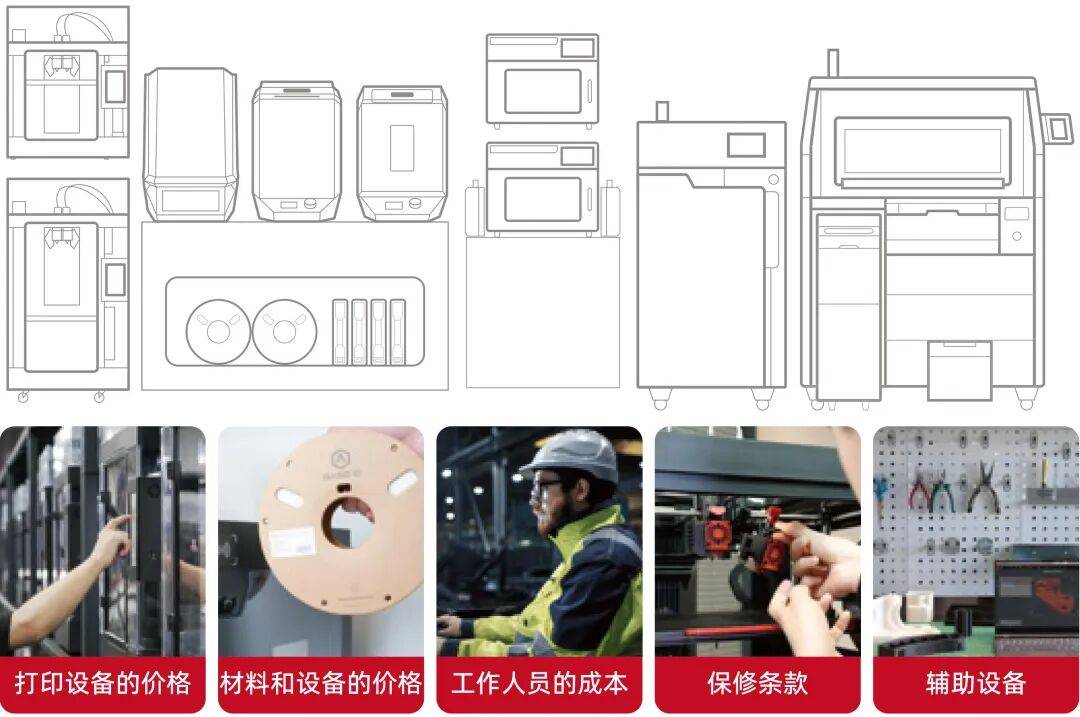 打印设备的价格

材料和设备的价格

工作人员的成本

保修条款

辅助设备