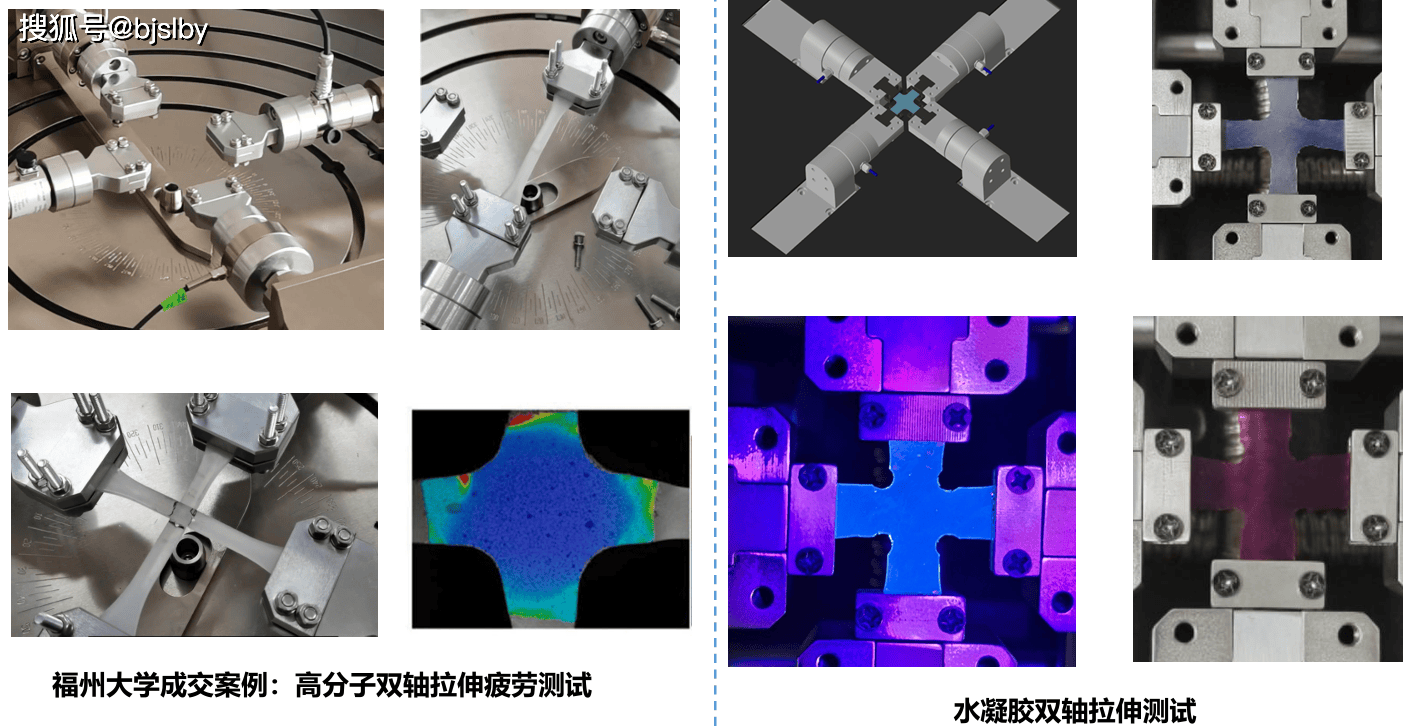 搜狐号@bjslby

福州大学成交案例：高分子双轴拉伸疲劳测试

水凝胶双轴拉伸测试