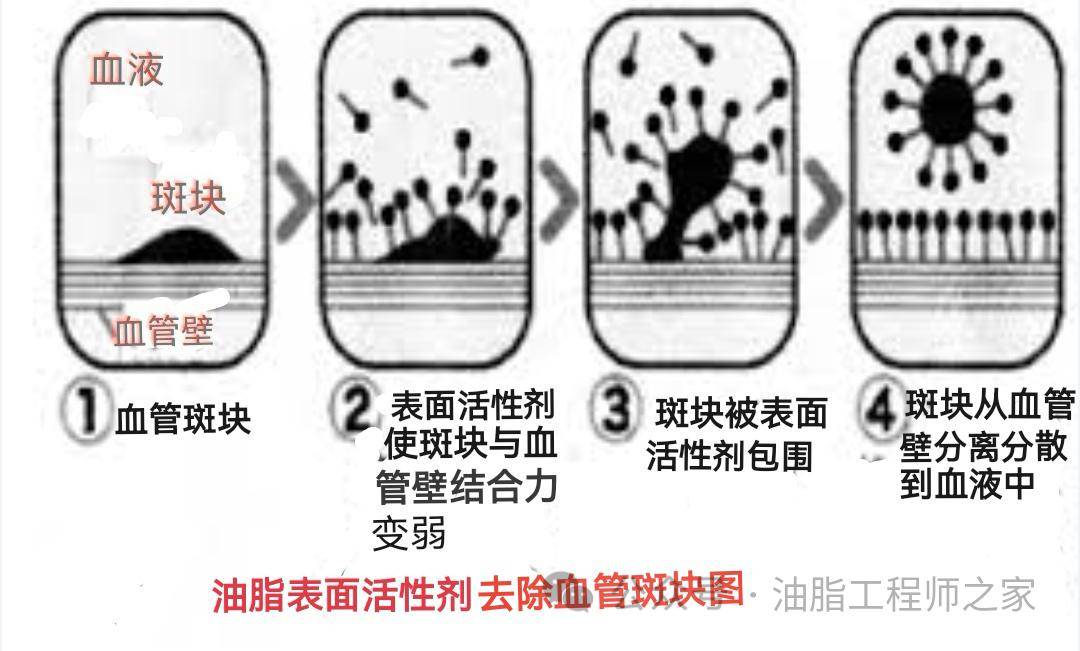 血液

斑块

血管壁

① 血管斑块

② 表面活性剂使斑块与血管壁结合力变弱

③ 斑块被表面活性剂包围

④ 斑块从血管壁分离分散到血液中

油脂表面活性剂去除血管斑块图 · 油脂工程师之家