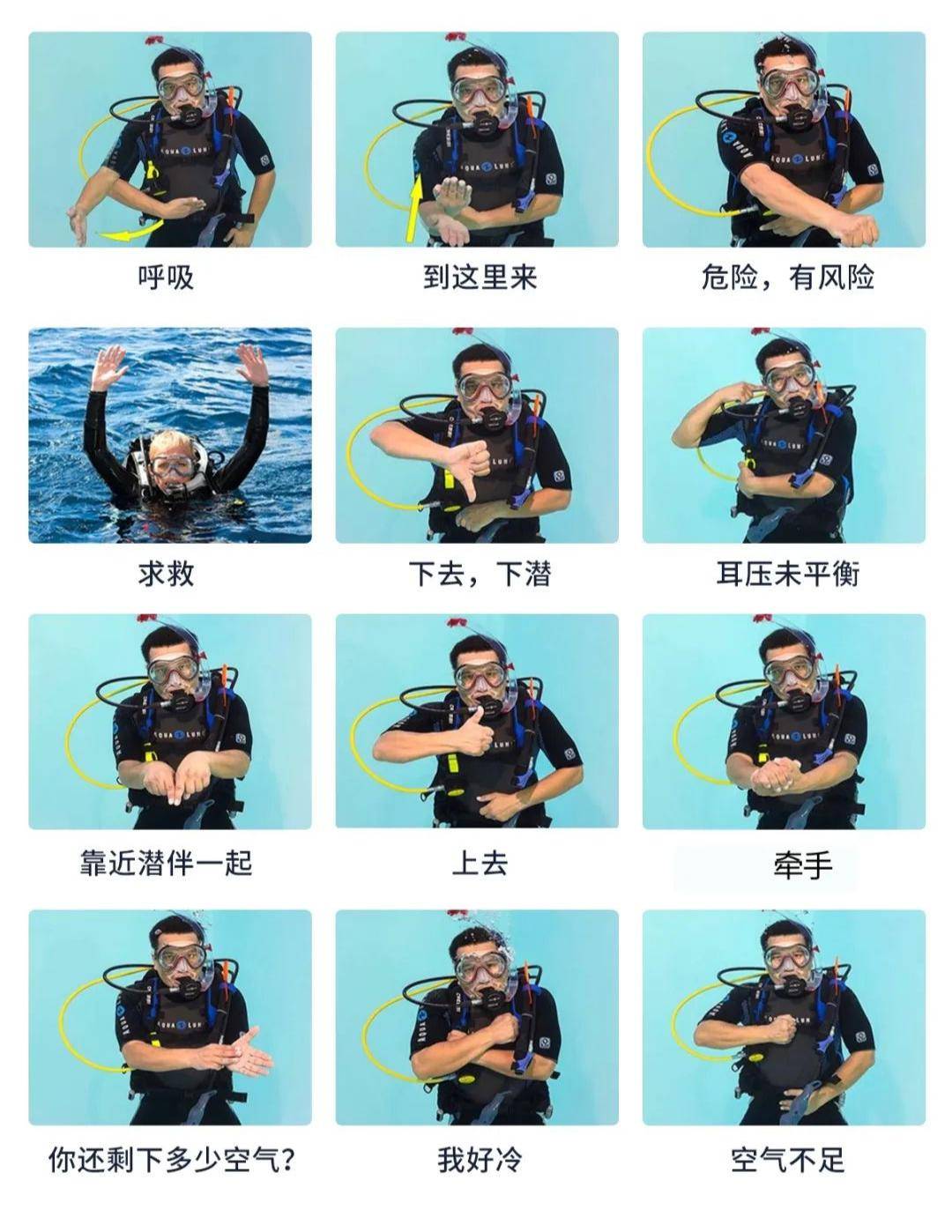 呼吸

到这里来

危险，有风险

求救

下去，下潜

耳压未平衡

靠近潜伴一起

上去

牵手

你还剩下多少空气？

我好冷

空气不足