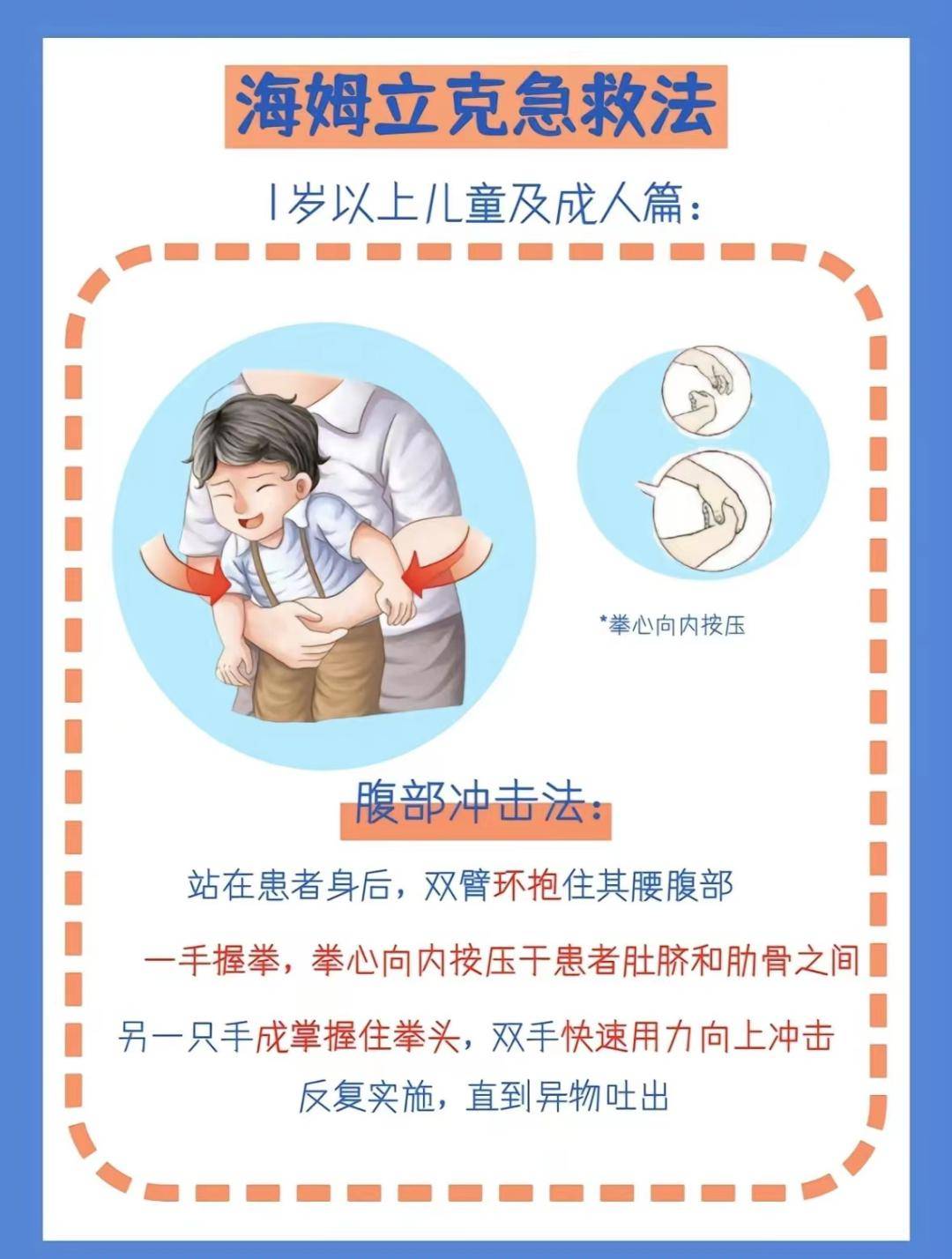 海姆立克急救法

1岁以上儿童及成人篇：

*拳心向内按压

腹部冲击法：

站在患者身后，双臂环抱住其腰腹部

一手握拳，拳心向内按压于患者肚脐和肋骨之间

另一只手成掌握住拳头，双手快速用力向上冲击

反复实施，直到异物吐出