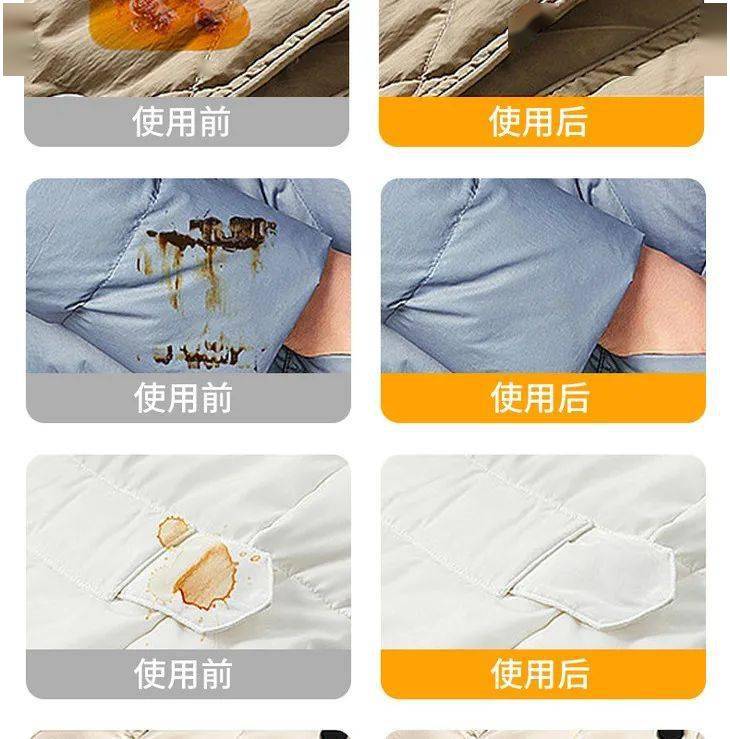 使用前

使用后

使用前

使用后

使用前

使用后