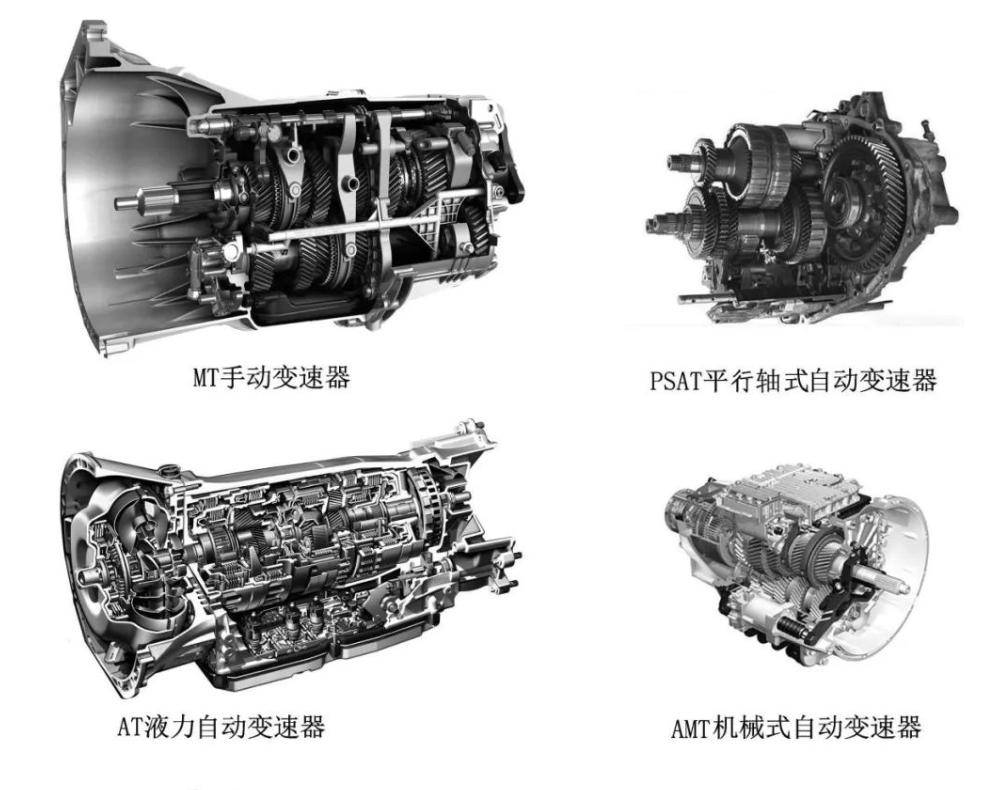 MT手动变速器

PSAT平行轴式自动变速器

AT液力自动变速器

AMT机械式自动变速器