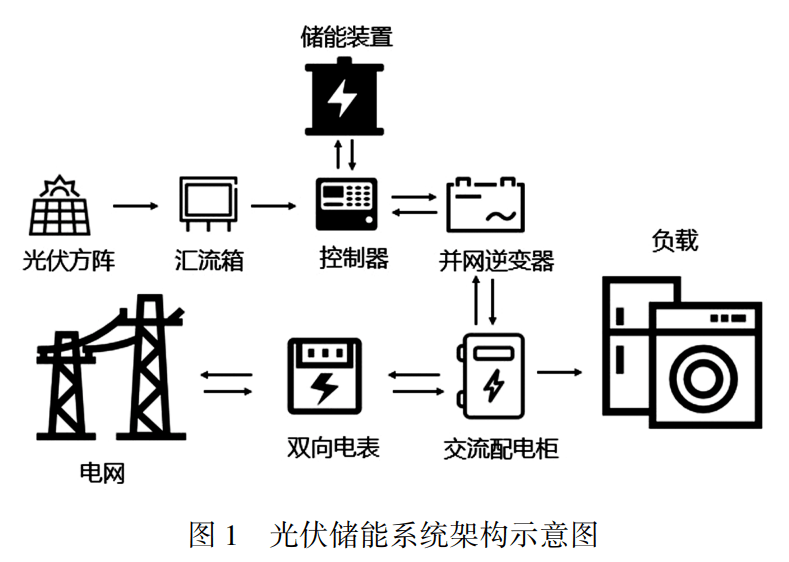 储能装置

光伏方阵

汇流箱

控制器

并网逆变器

负载

电网

双向电表

交流配电柜

图 1　光伏储能系统架构示意图