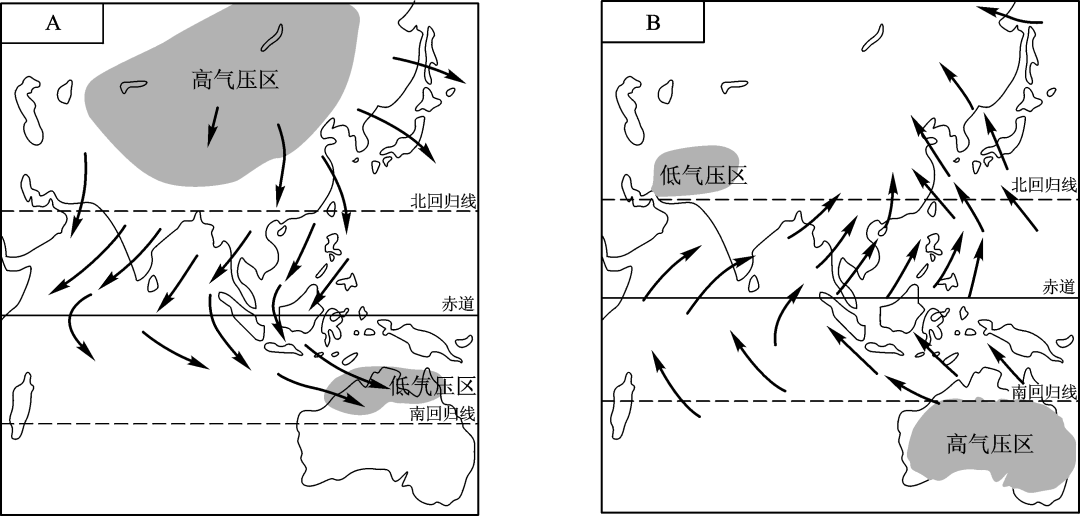 A

高气压区

北回归线

赤道

低气压区

南回归线

B

低气压区

北回归线

赤道

南回归线

高气压区