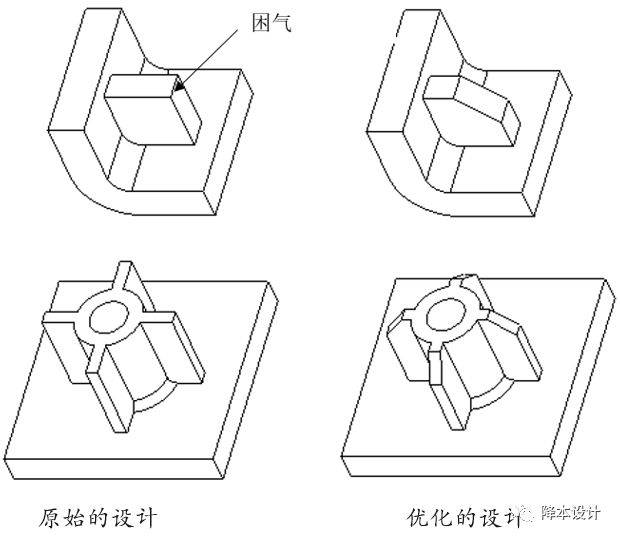 困气

原始的设计

优化的设计

降本设计