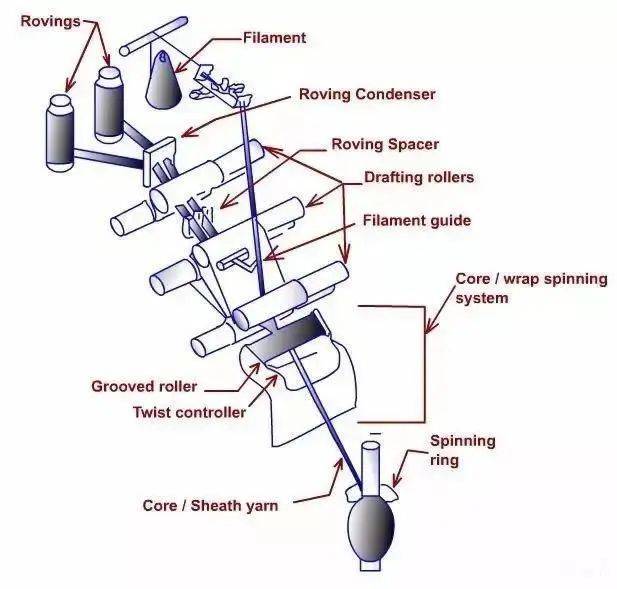 Rovings

Filament

Roving Condenser

Roving Spacer

Drafting rollers

Filament guide

Core / wrap spinning system

Grooved roller

Twist controller

Spinning ring

Core / Sheath yarn