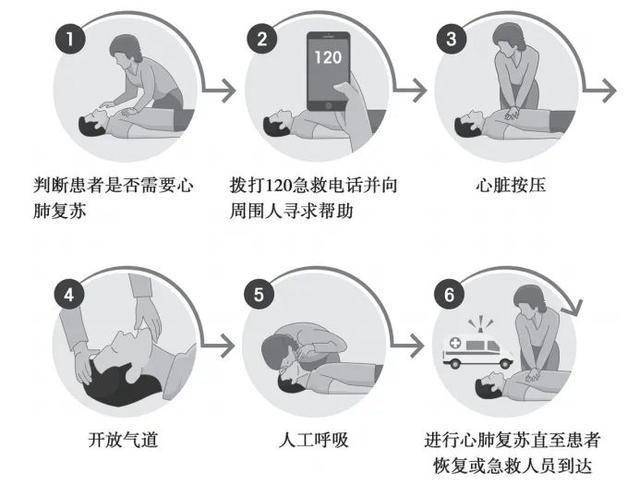 1

判断患者是否需要心肺复苏

2

120

拨打120急救电话并向周围人寻求帮助

3

心脏按压

4

开放气道

5

人工呼吸

6

进行心肺复苏直至患者恢复或急救人员到达