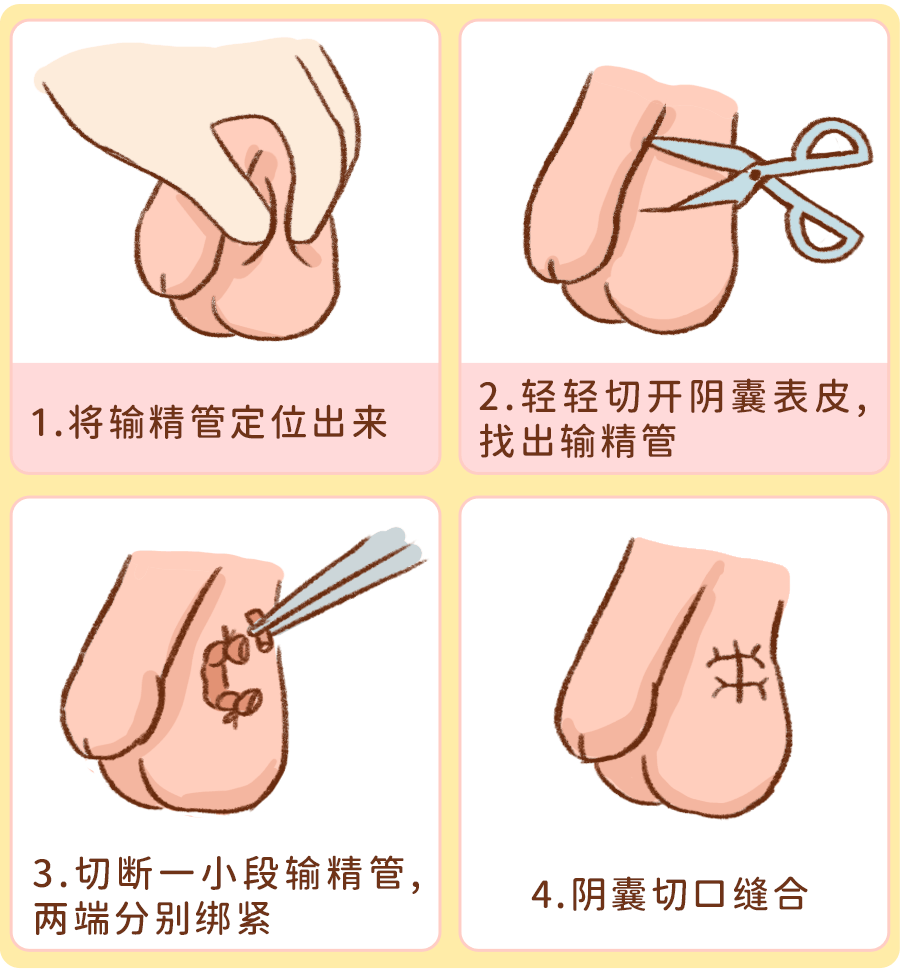 1.将输精管定位出来

2.轻轻切开阴囊表皮，找出输精管

3.切断一小段输精管，两端分别绑紧

4.阴囊切口缝合