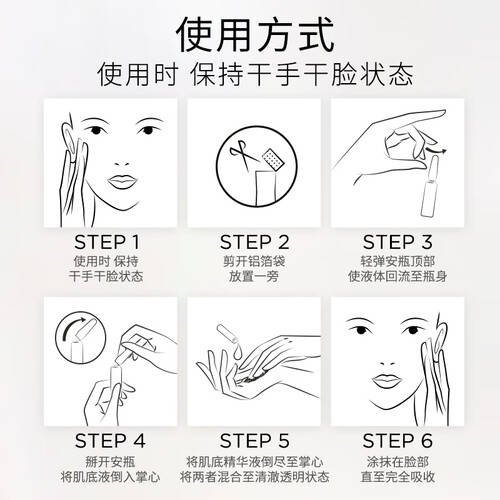 使用方式
使用时 保持干手干脸状态

STEP 1
使用时 保持
干手干脸状态

STEP 2
剪开铝箔袋
放置一旁

STEP 3
轻弹安瓶顶部
使液体回流至瓶身

STEP 4
掰开安瓶
将肌底液倒入掌心

STEP 5
将肌底精华液倒尽至掌心
将两者混合至清澈透明状态

STEP 6
涂抹在脸部
直至完全吸收