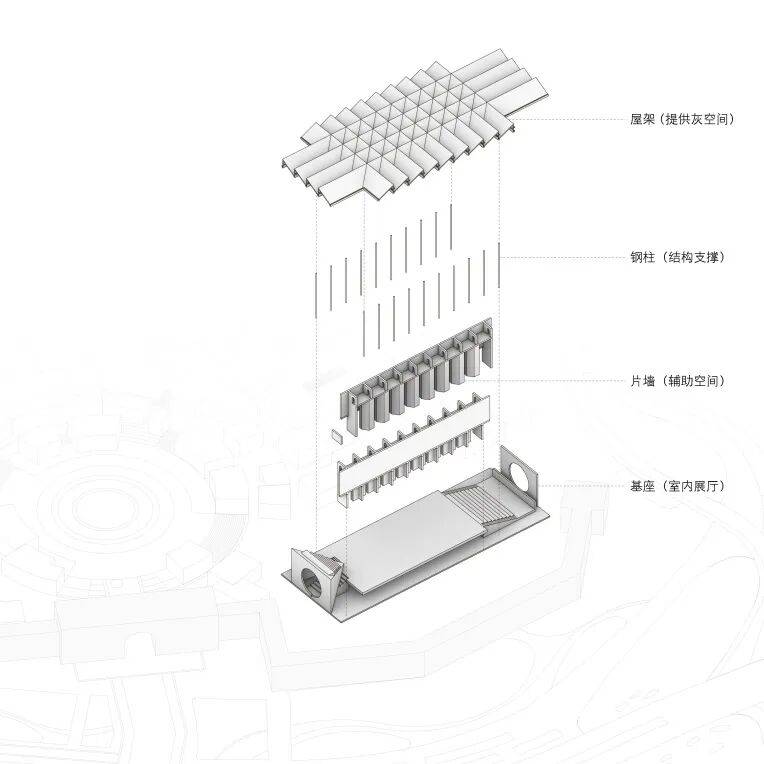 屋架（提供灰空间）

钢柱（结构支撑）

片墙（辅助空间）

基座（室内展厅）