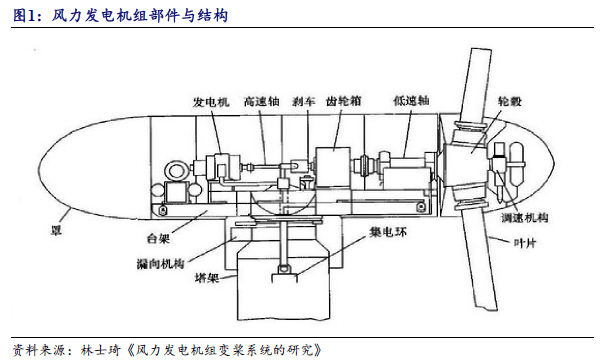 图1：风力发电机组部件与结构

发电机
高速轴
刹车
齿轮箱
低速轴
轮毂
罩
台架
漏向机构
塔架
集电环
调速机构
叶片

资料来源：林士琦《风力发电机组变桨系统的研究》