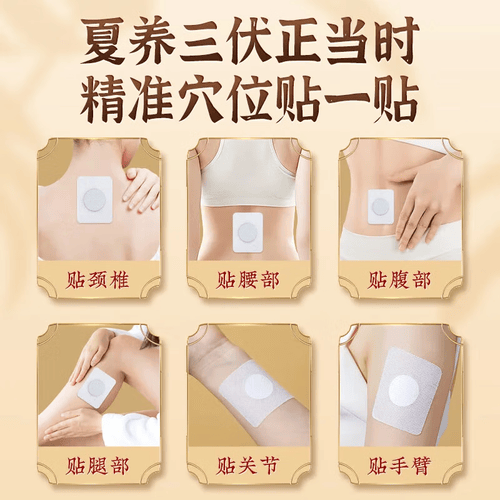 夏养三伏正当时
精准穴位贴一贴

贴颈椎

贴腰部

贴腹部

贴腿部

贴关节

贴手臂